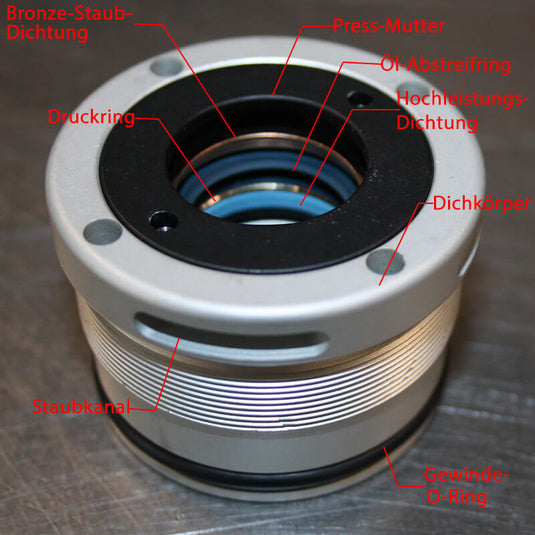 Bronze-Staub-Dichtung

Press-Mutter

Öl-Abstreifring

Hochleistungs-Dichtung

Druckring

Dichkörper

Staubkanal

Gewinde-O-Ring